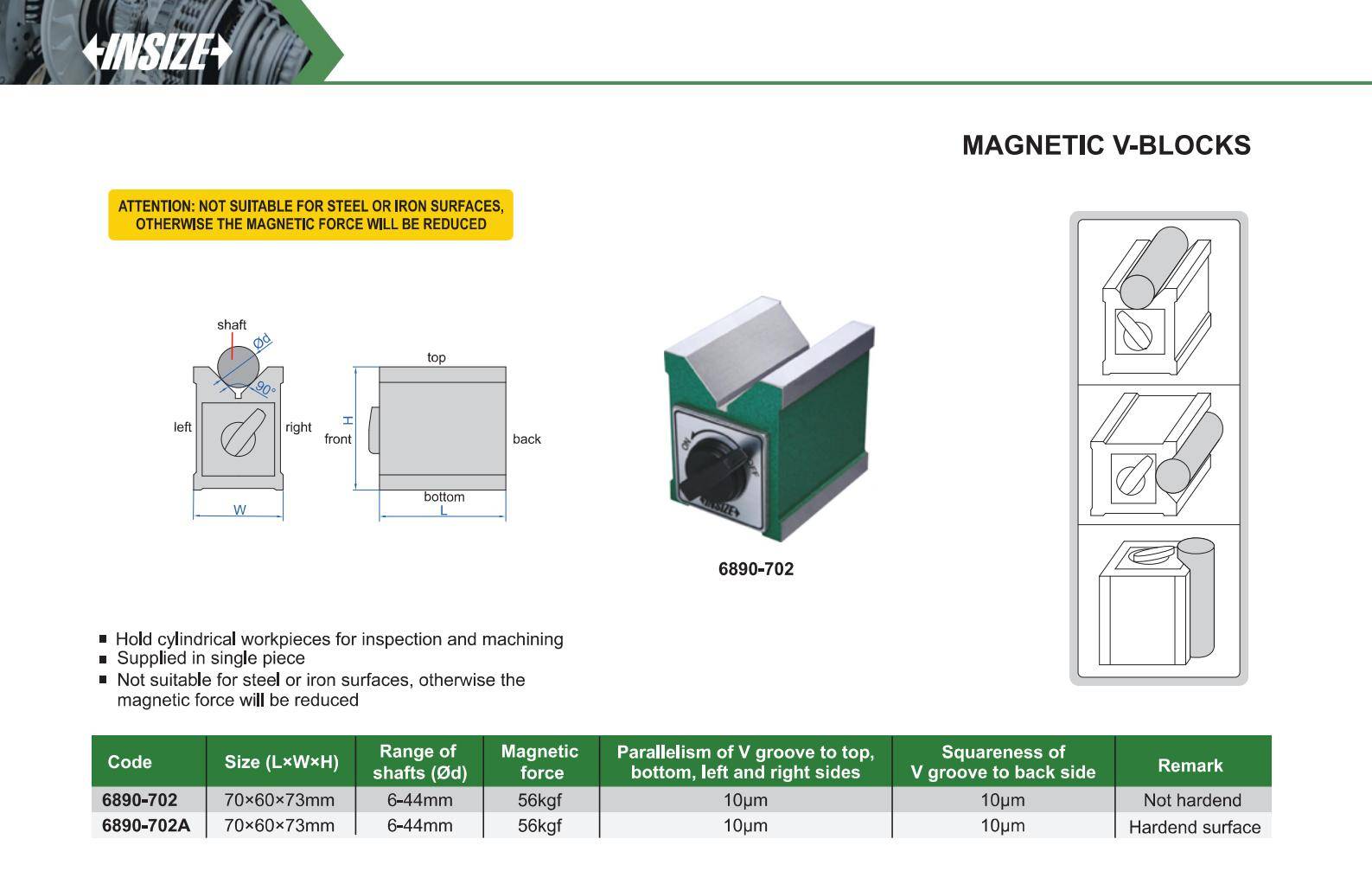 INSIZE

MAGNETIC V-BLOCKS

ATTENTION: NOT SUITABLE FOR STEEL OR IRON SURFACES, OTHERWISE THE MAGNETIC FORCE WILL BE REDUCED

shaft
Ød
90°
left
right
W
top
H
front
back
bottom
L

ON
OFF
INSIZE

6890-702

■ Hold cylindrical workpieces for inspection and machining
■ Supplied in single piece
■ Not suitable for steel or iron surfaces, otherwise the magnetic force will be reduced

| Code | Size (L×W×H) | Range of shafts (Ød) | Magnetic force | Parallelism of V groove to top, bottom, left and right sides | Squareness of V groove to back side | Remark |
|---|---|---|---|---|---|---|
| 6890-702 | 70×60×73mm | 6-44mm | 56kgf | 10μm | 10μm | Not hardend |
| 6890-702A | 70×60×73mm | 6-44mm | 56kgf | 10μm | 10μm | Hardend surface |